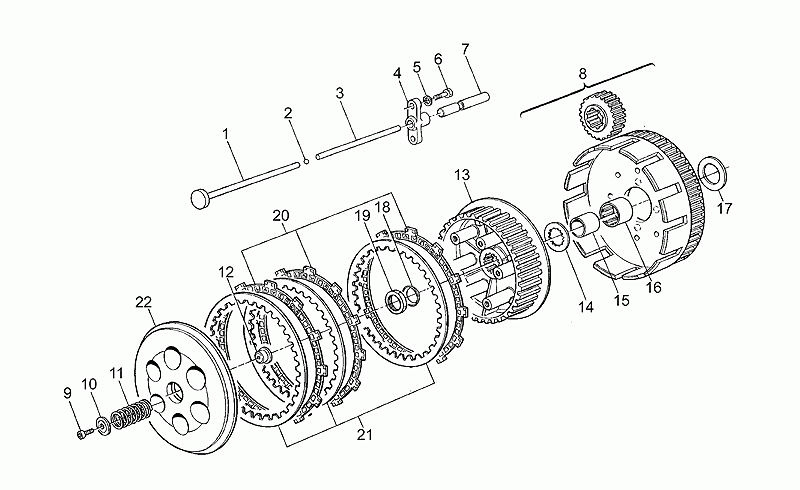 1
2
3
4
5
6
7
8
13
17
20
19
18
12
22
14
15
16
9
10
11
21