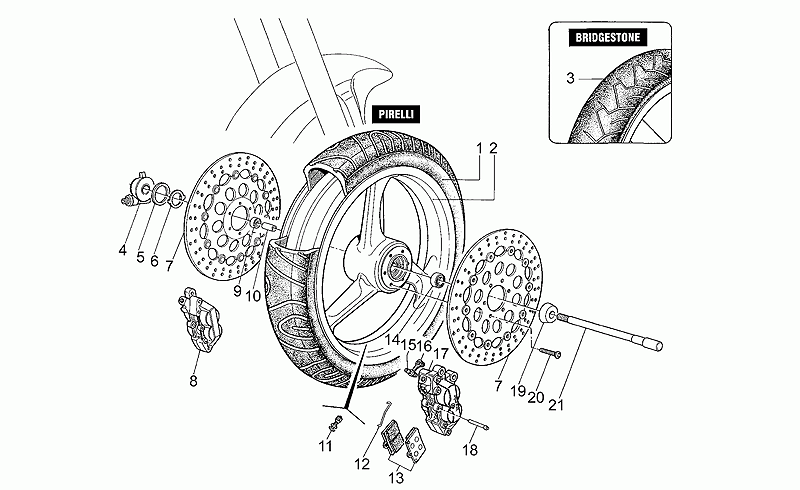 BRIDGESTONE

3

PIRELLI

1 2

4 5 6 7

9 10

8

14 15 16 17

7 19 20 21

11

12

13

18