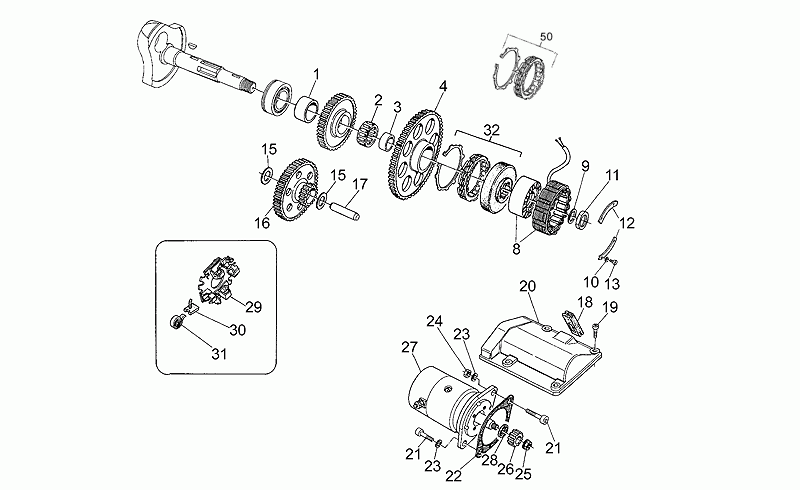 50
1
2
3
4
32
15
15
17
16
9
11
12
8
10
13
29
30
31
20
18
19
24
23
27
21
23
22
28
26
25
21