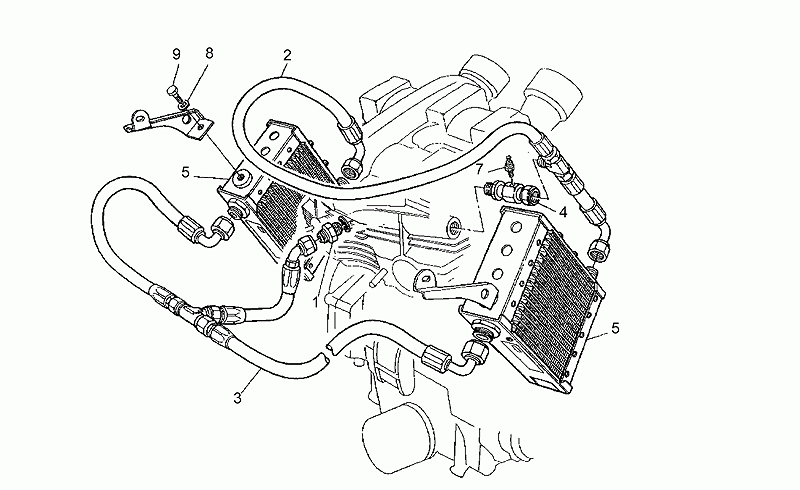 9
8
2
5
7
4
1
5
3