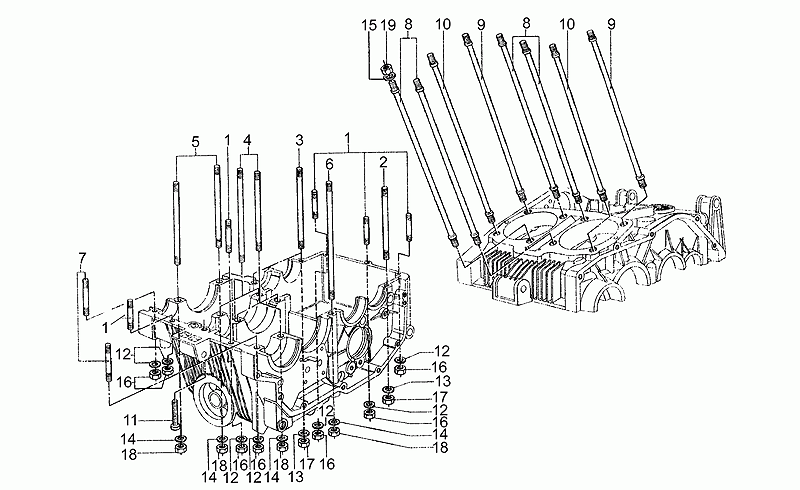 15 19 8 10 9 8 10 9
5 1 4 3 1 6 2
7
1
12
16
11
14
18
12
16
13
17
12
16
14
18
12
18 16 16 18
14 12 12 14 13 17 16