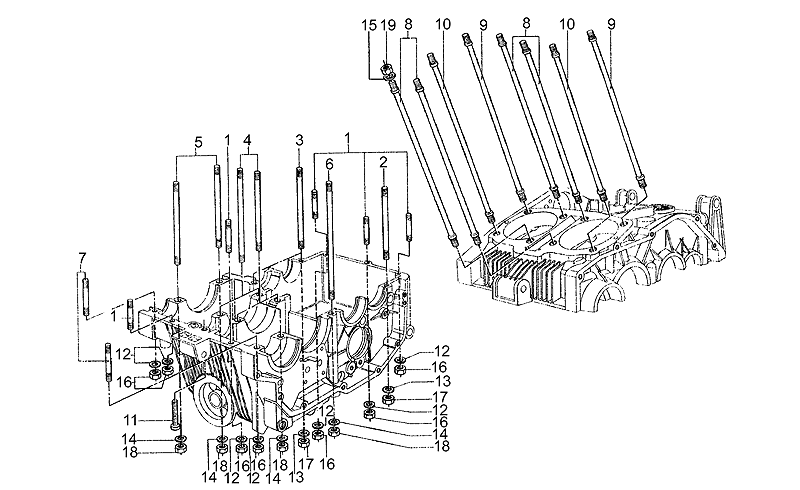 15 19 8 10 9 8 10 9

5 1 4 3 1 6 2

7

1

12

16

11

14

18

12
16
13
17
12
16
14
18

12

14 18 12 16 12 16 14 18 13 17 16