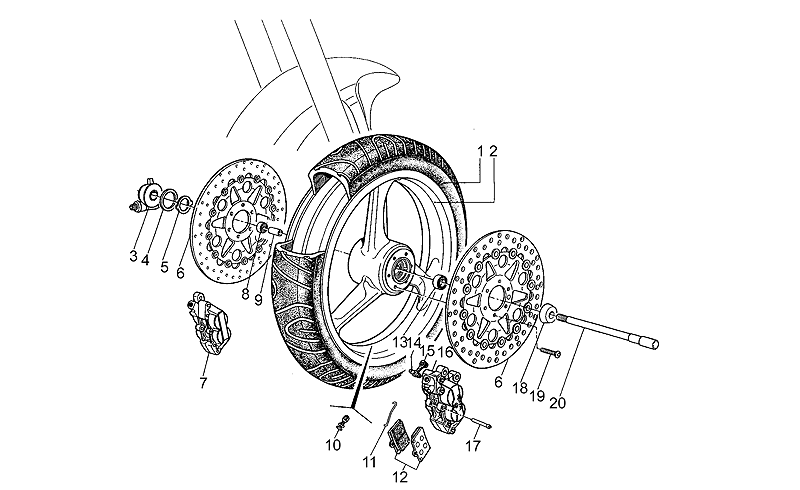 1
2
3
4
5
6
8
9
7
13
14
15
16
6
18
19
20
10
11
12
17